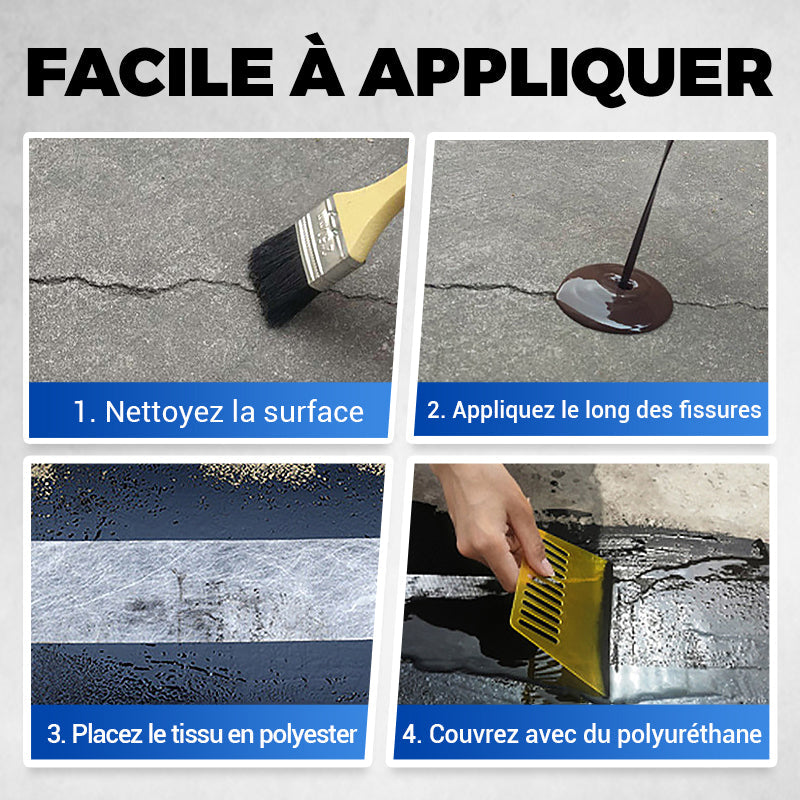 FACILE À APPLIQUER

1. Nettoyez la surface

2. Appliquez le long des fissures

3. Placez le tissu en polyester

4. Couvrez avec du polyuréthane