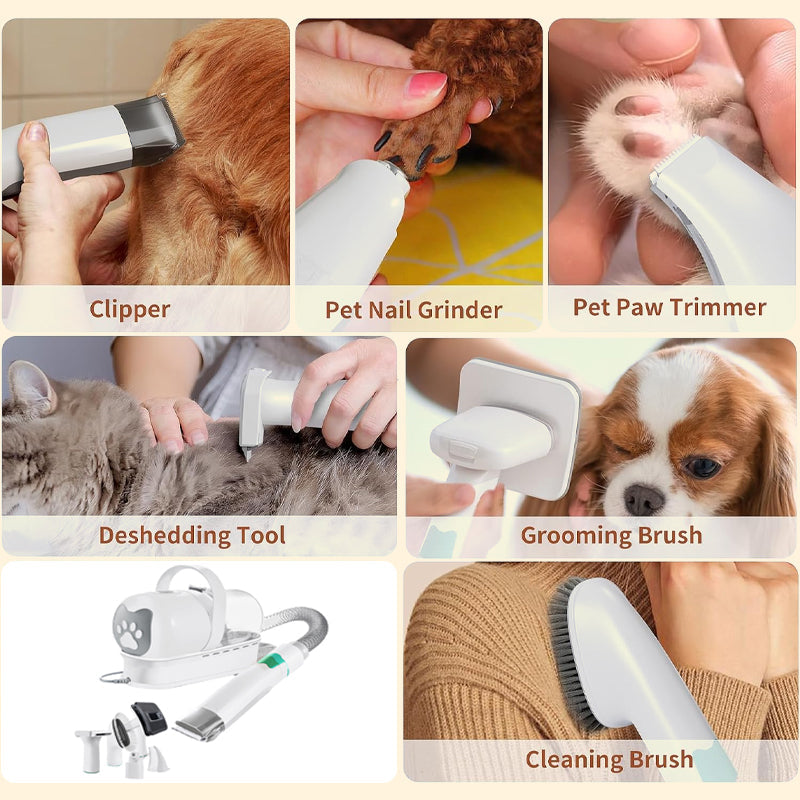 Clipper

Pet Nail Grinder

Pet Paw Trimmer

Deshedding Tool

Grooming Brush

Cleaning Brush